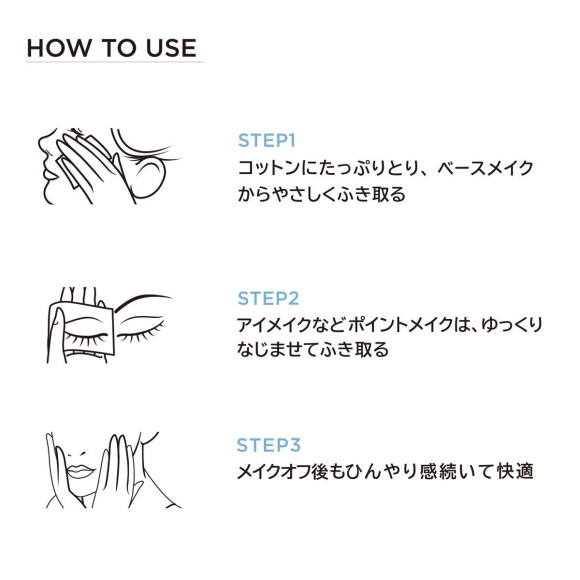 HOW TO USE

STEP1
コットンにたっぷりとり、ベースメイクからやさしくふき取る

STEP2
アイメイクなどポイントメイクは、ゆっくりなじませてふき取る

STEP3
メイクオフ後もひんやり感続いて快適