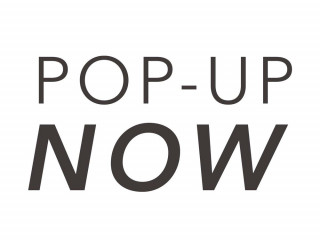 POP-UP
NOW