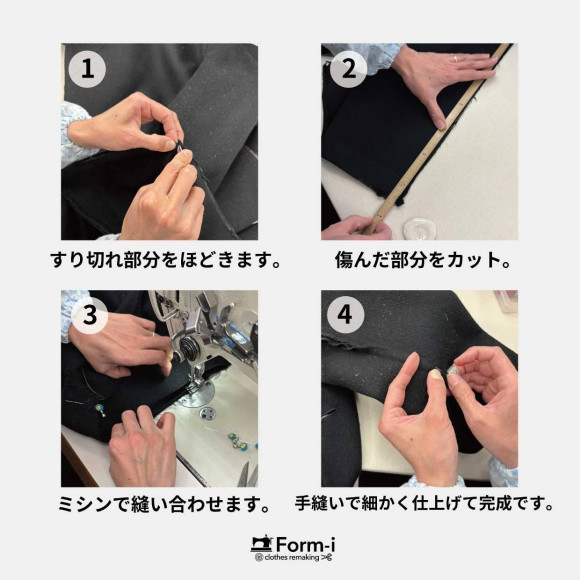 1
すり切れ部分をほどきます。

2
傷んだ部分をカット。

3
ミシンで縫い合わせます。

4
手縫いで細かく仕上げて完成です。

Form-i
clothes remaking