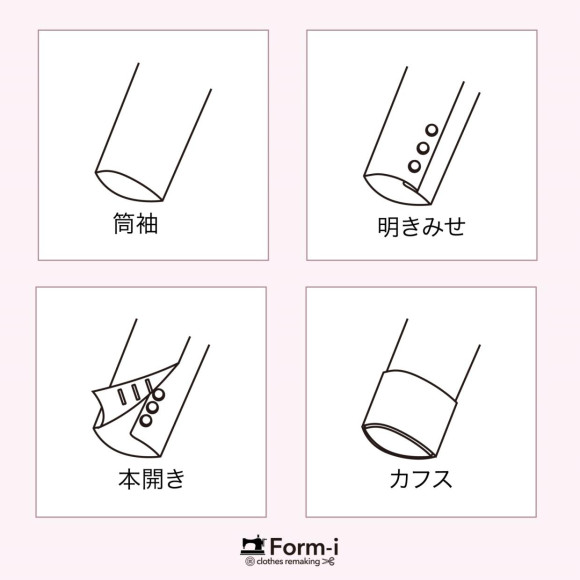 筒袖

明きみせ

本開き

カフス

Form-i
clothes remaking