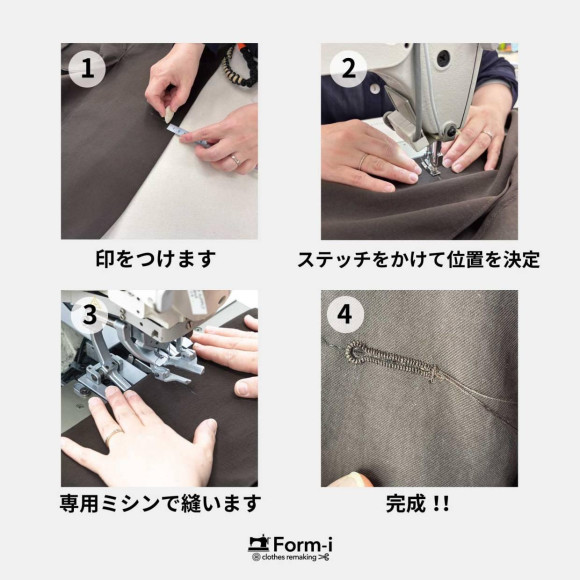 1

印をつけます

2

ステッチをかけて位置を決定

3

専用ミシンで縫います

4

完成 !!

Form-i
clothes remaking