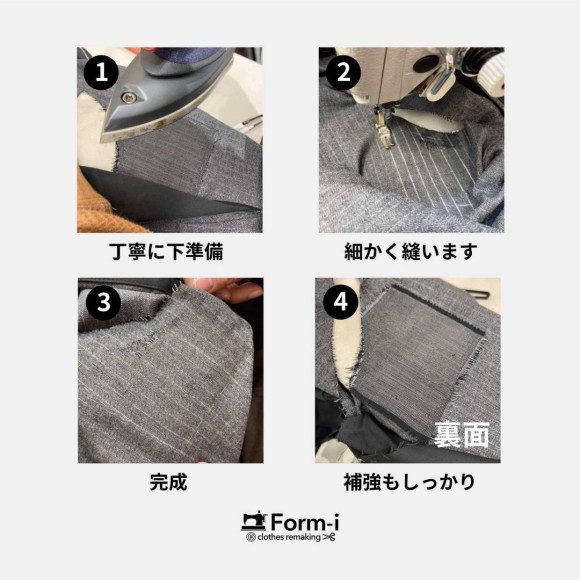 1
丁寧に下準備

2
細かく縫います

3
完成

4
裏面
補強もしっかり

Form-i
clothes remaking