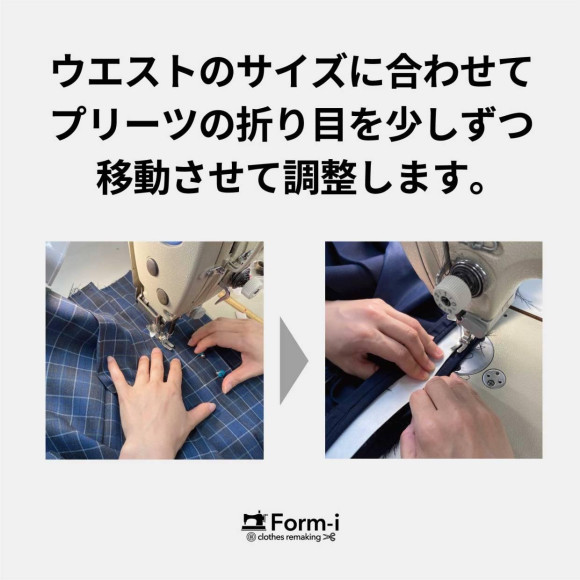 ウエストのサイズに合わせて
プリーツの折り目を少しずつ
移動させて調整します。

Form-i
clothes remaking