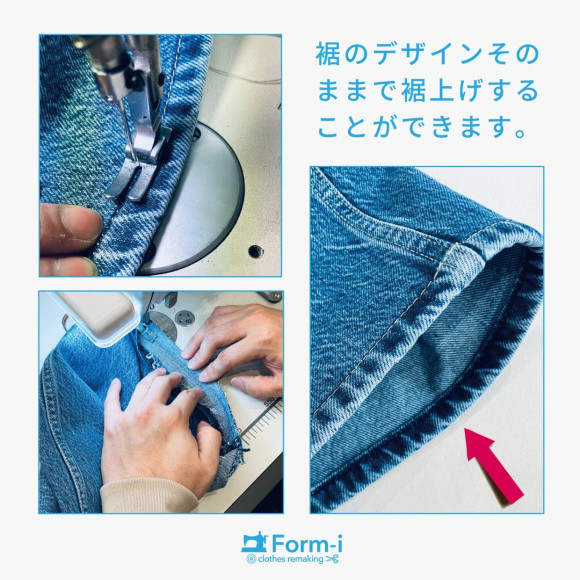 裾のデザインそのままで裾上げすることができます。

Form-i
clothes remaking