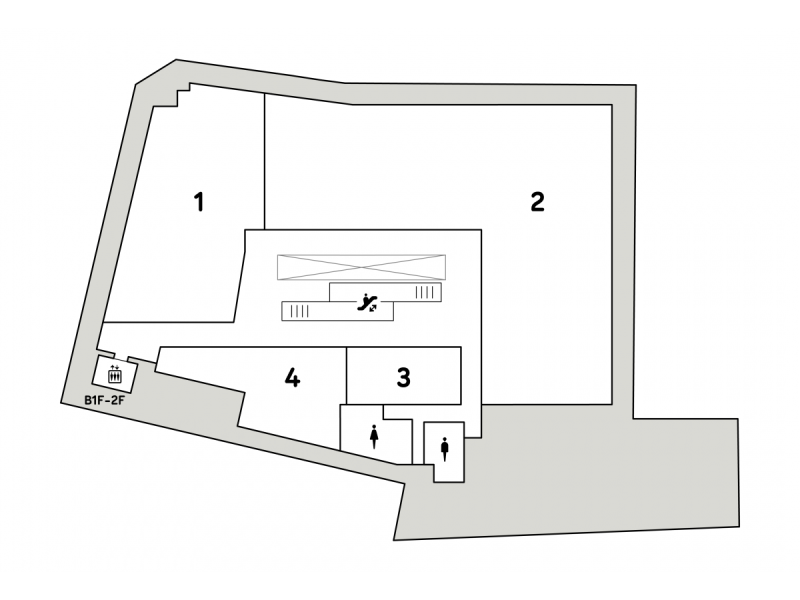 1
2
4
3
B1F-2F